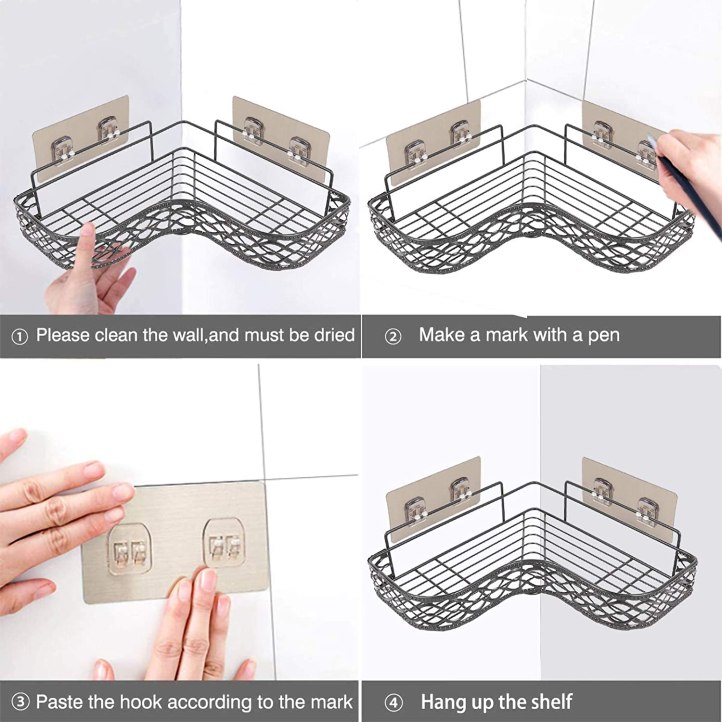 ① Please clean the wall,and must be dried

② Make a mark with a pen

③ Paste the hook according to the mark

④ Hang up the shelf